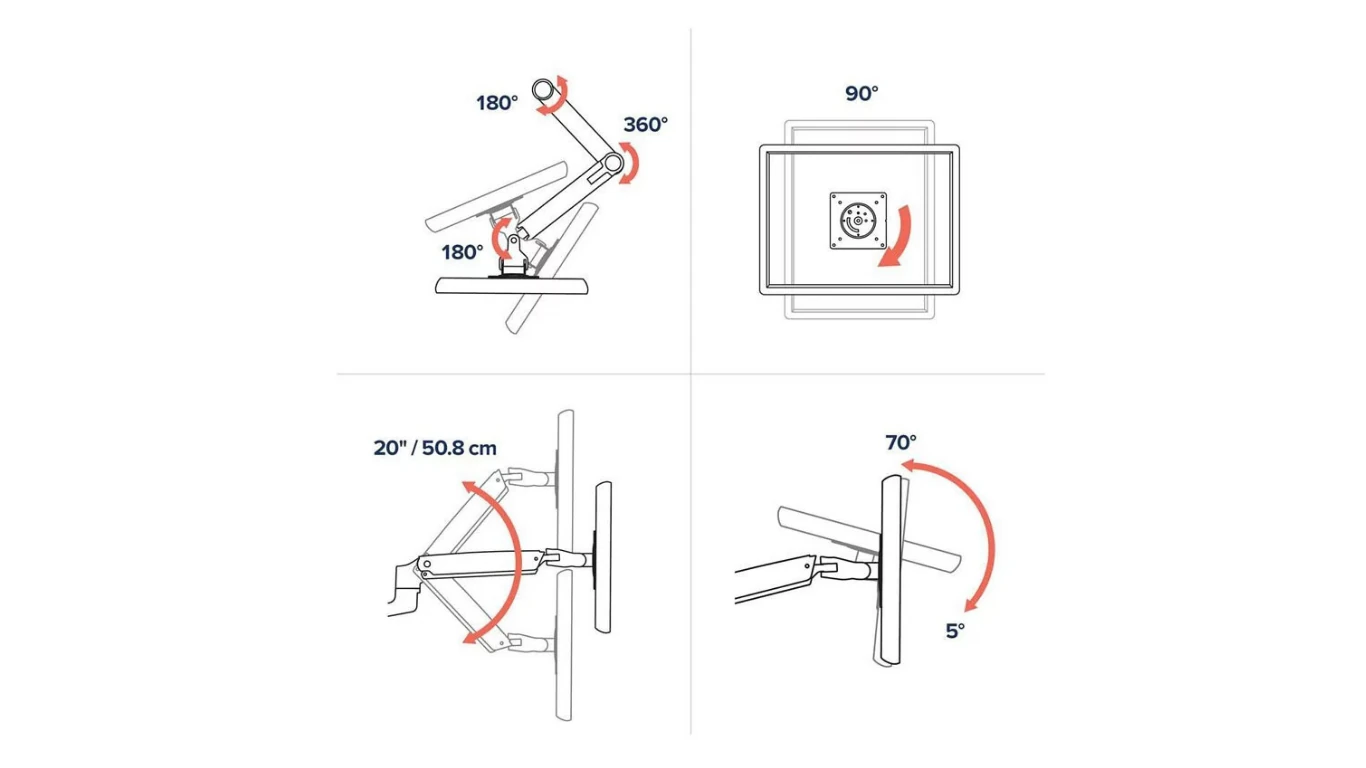 180°

360°

180°

90°

20" / 50.8 cm

70°

5°