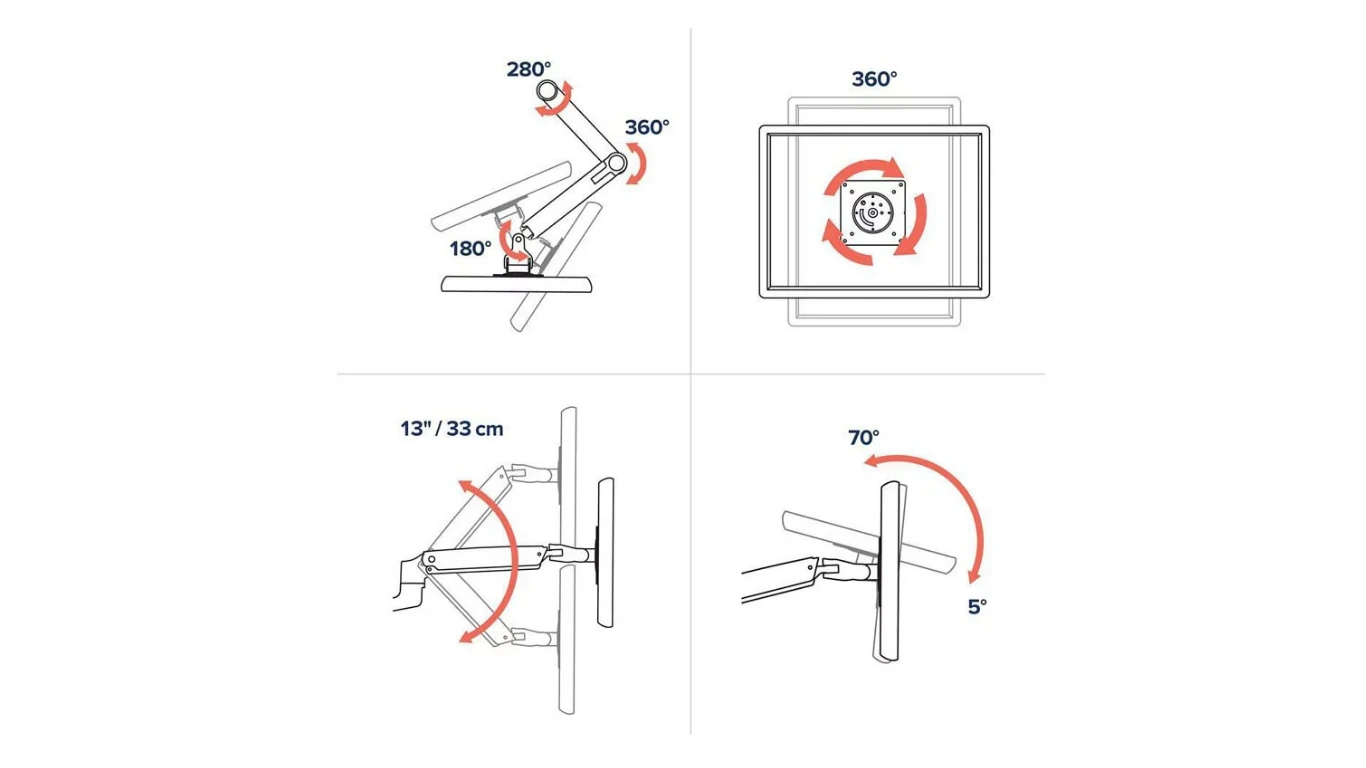 280°
360°
180°
360°
13" / 33 cm
70°
5°