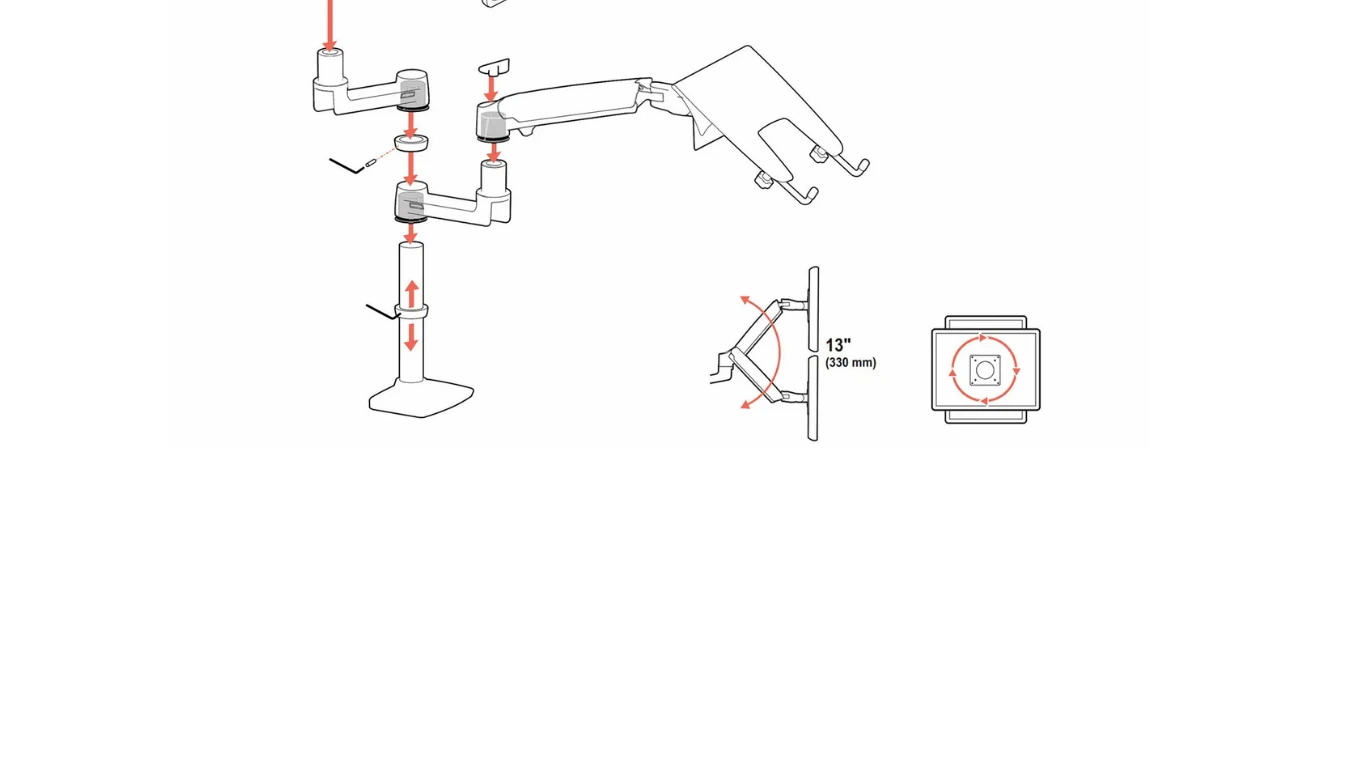 13"
(330 mm)