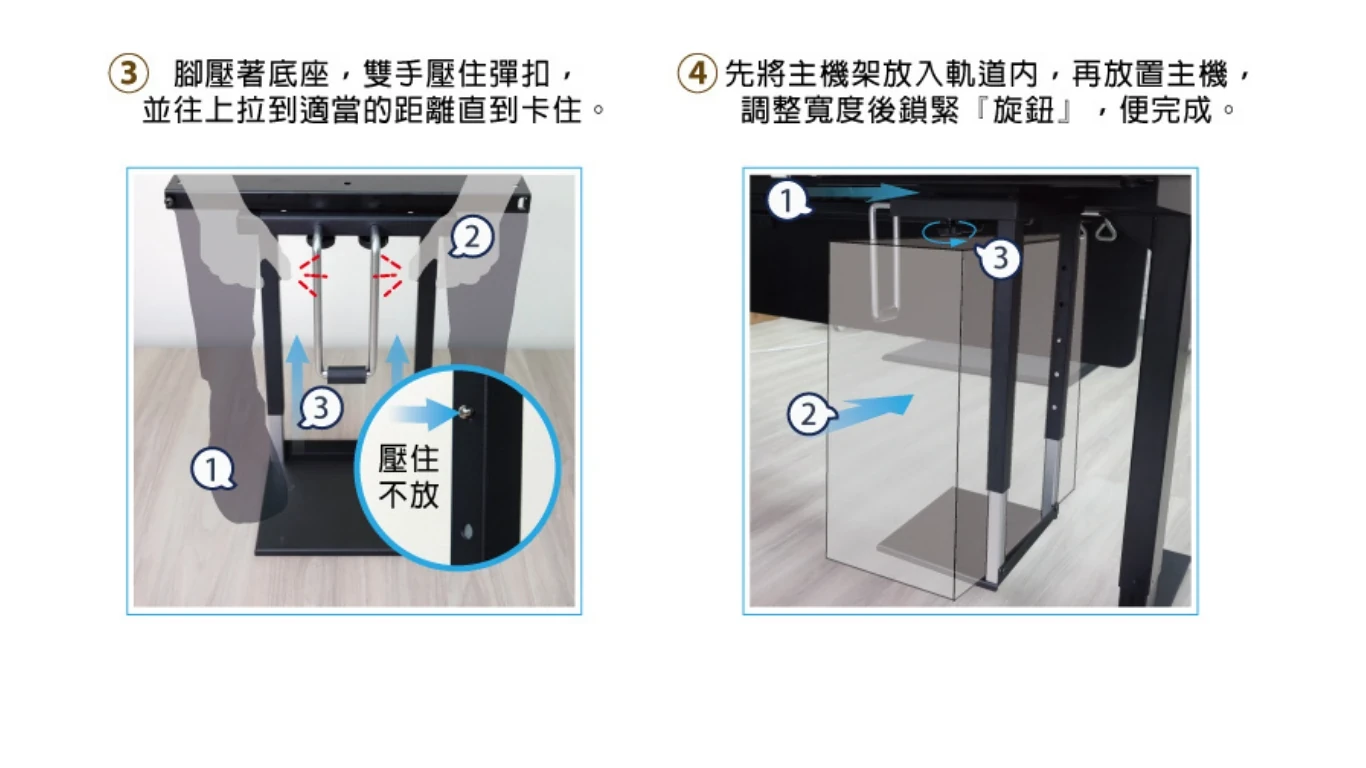 ③ 腳壓著底座，雙手壓住彈扣，並往上拉到適當的距離直到卡住。

2

3

1

壓住不放

④ 先將主機架放入軌道內，再放置主機，調整寬度後鎖緊『旋鈕』，便完成。

1

3

2