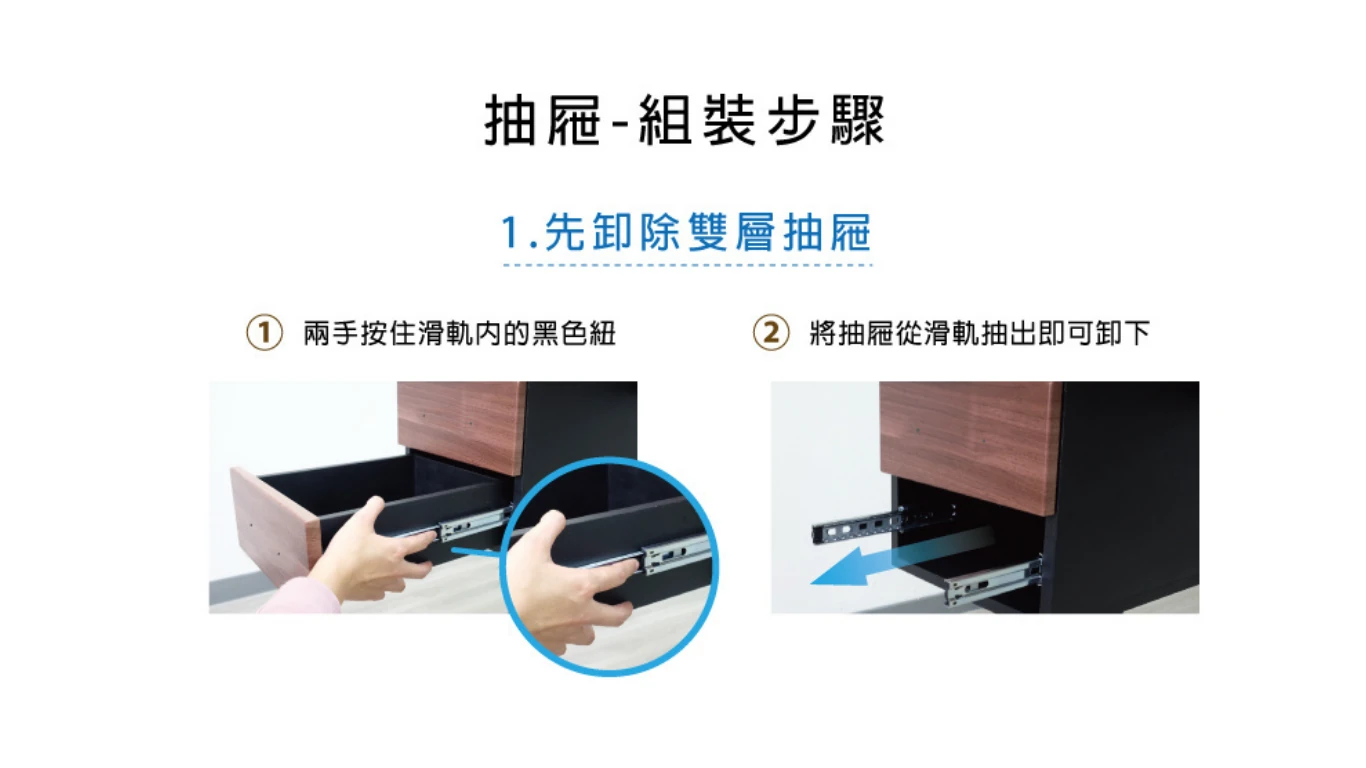 抽屜-組裝步驟

1.先卸除雙層抽屜

① 兩手按住滑軌內的黑色紐

② 將抽屜從滑軌抽出即可卸下