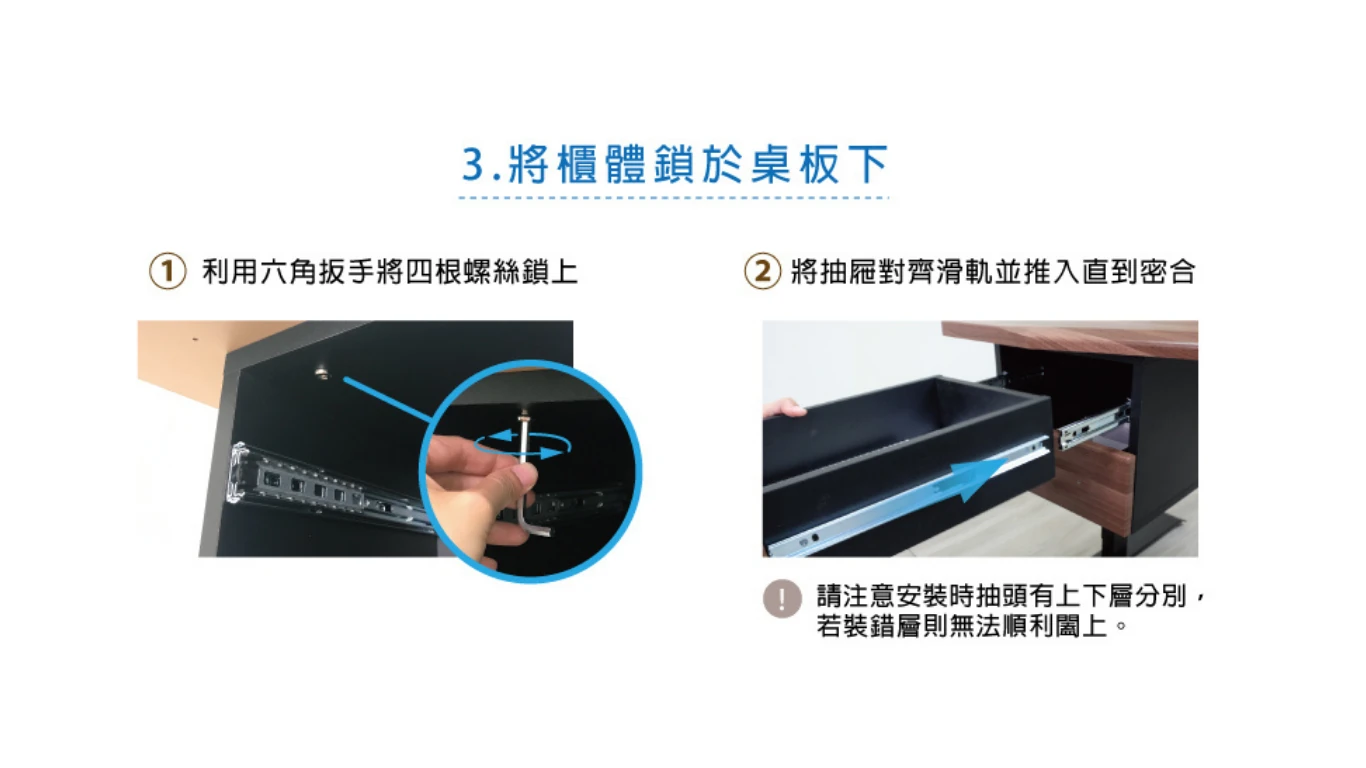 3.將櫃體鎖於桌板下

① 利用六角扳手將四根螺絲鎖上

② 將抽屜對齊滑軌並推入直到密合

! 請注意安裝時抽頭有上下層分別，若裝錯層則無法順利闔上。